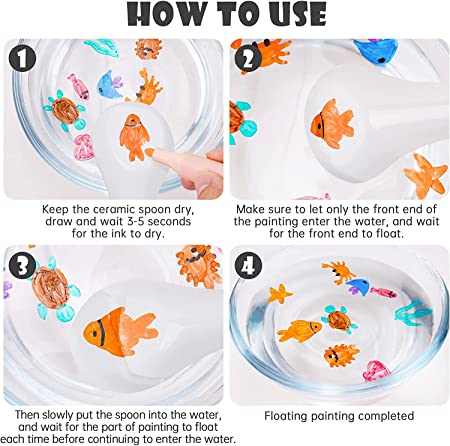 HOW TO USE

1

Keep the ceramic spoon dry, draw and wait 3-5 seconds for the ink to dry.

2

Make sure to let only the front end of the painting enter the water, and wait for the front end to float.

3

Then slowly put the spoon into the water, and wait for the part of painting to float each time before continuing to enter the water.

4

Floating painting completed