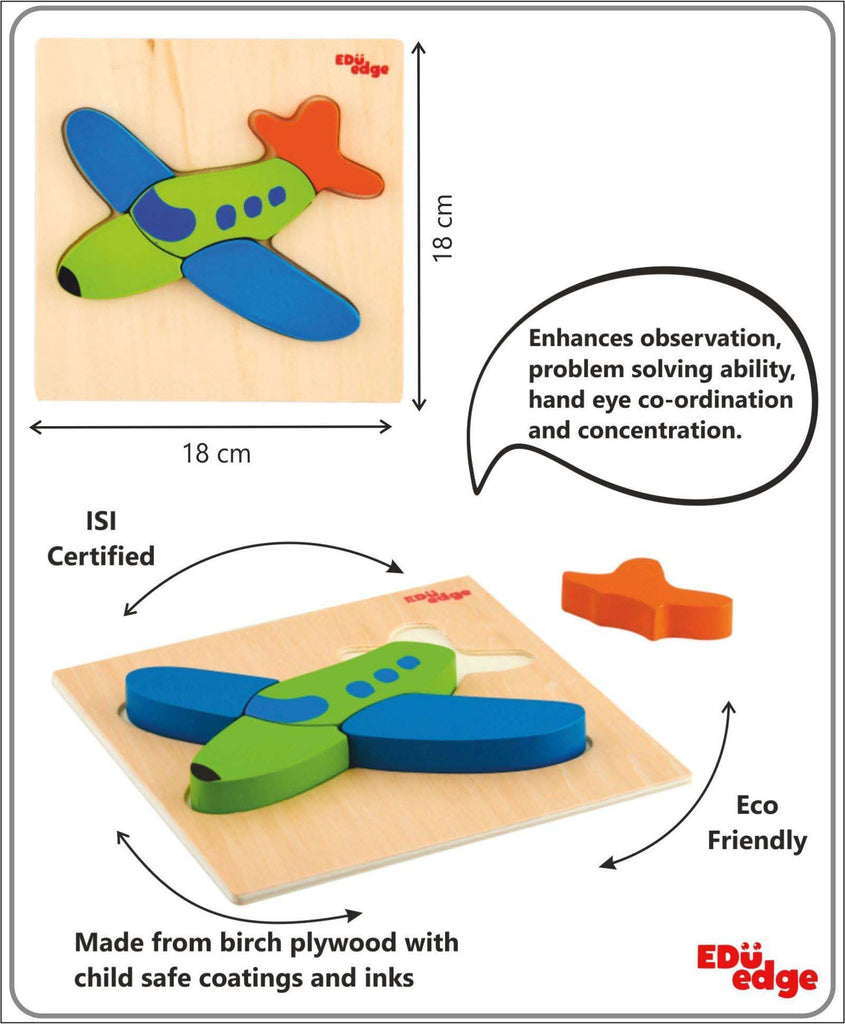 EDü edge

18 cm

18 cm

Enhances observation, problem solving ability, hand eye co-ordination and concentration.

ISI Certified

EDü edge

Eco Friendly

Made from birch plywood with child safe coatings and inks

EDü edge